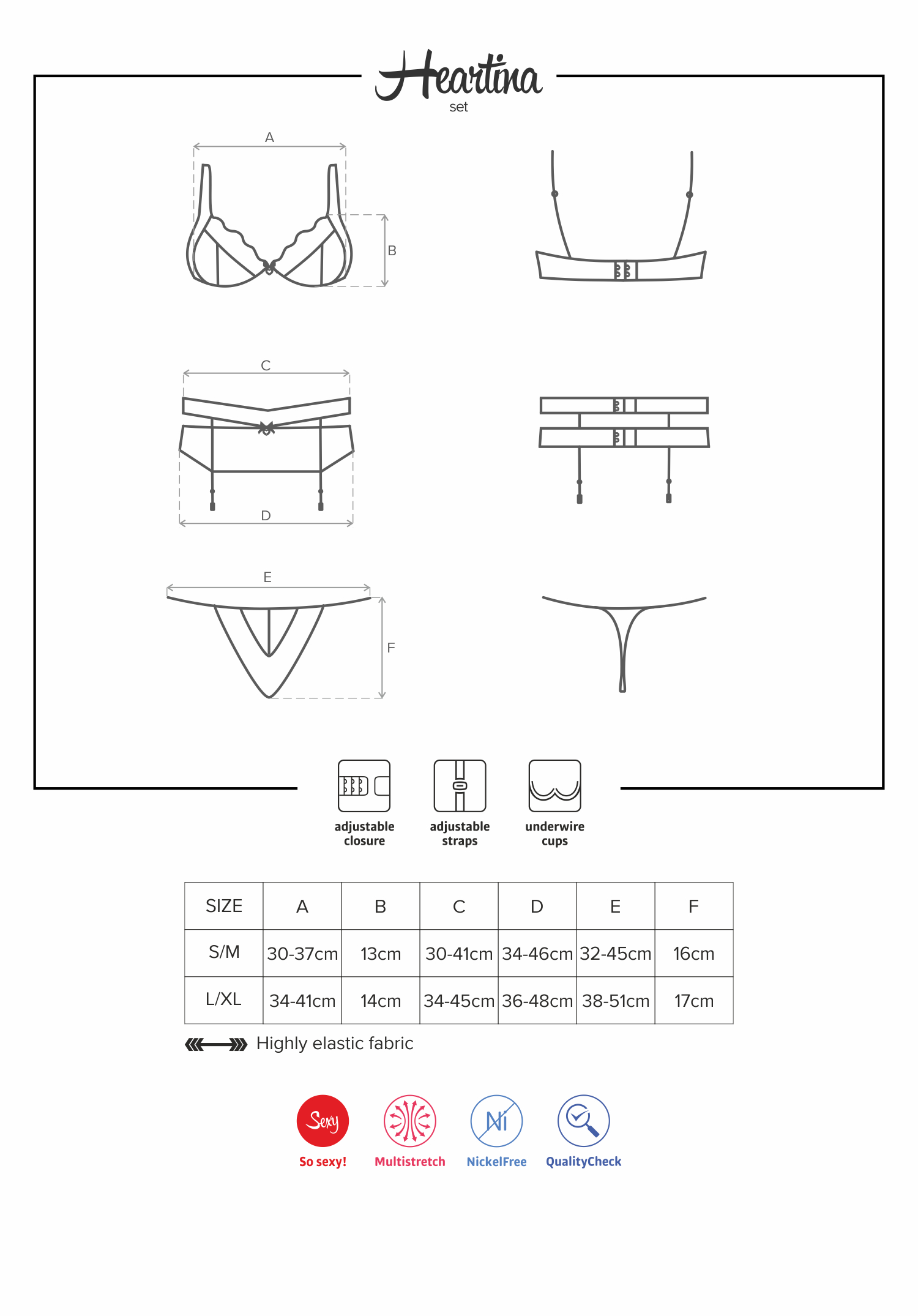 Heartina
set

A
B

C
D

E
F

adjustable closure
adjustable straps
underwire cups

| SIZE | A | B | C | D | E | F |
|---|---|---|---|---|---|---|
| S/M | 30-37cm | 13cm | 30-41cm | 34-46cm | 32-45cm | 16cm |
| L/XL | 34-41cm | 14cm | 34-45cm | 36-48cm | 38-51cm | 17cm |

Highly elastic fabric

Sexy
So sexy!
Multistretch
Ni
NickelFree
QualityCheck